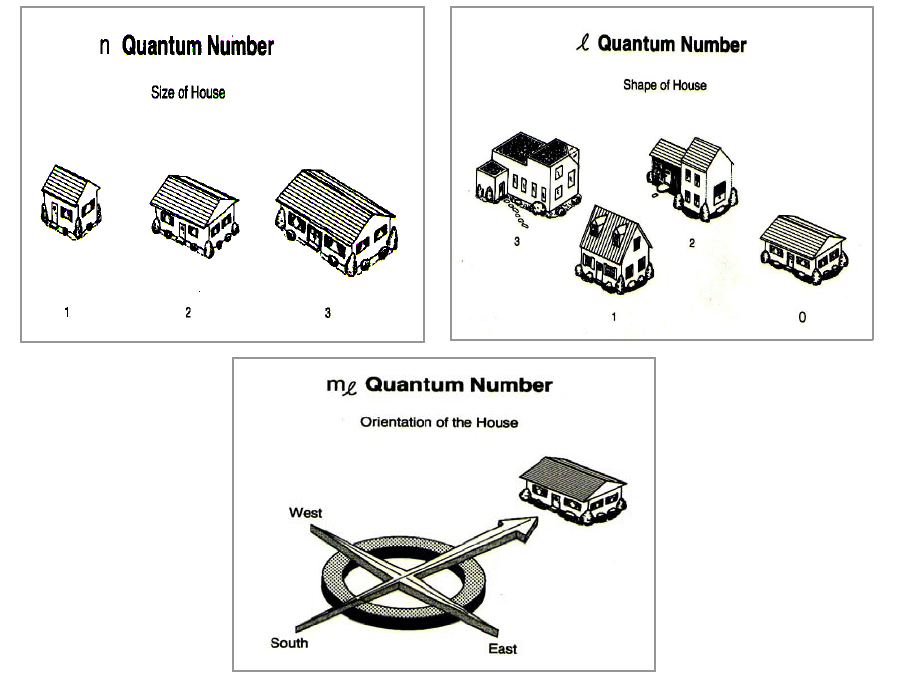 n Quantum Number

Size of House

1

2

3

$\ell$ Quantum Number

Shape of House

3

2

1

0

$m_\ell$ Quantum Number

Orientation of the House

West

South

East